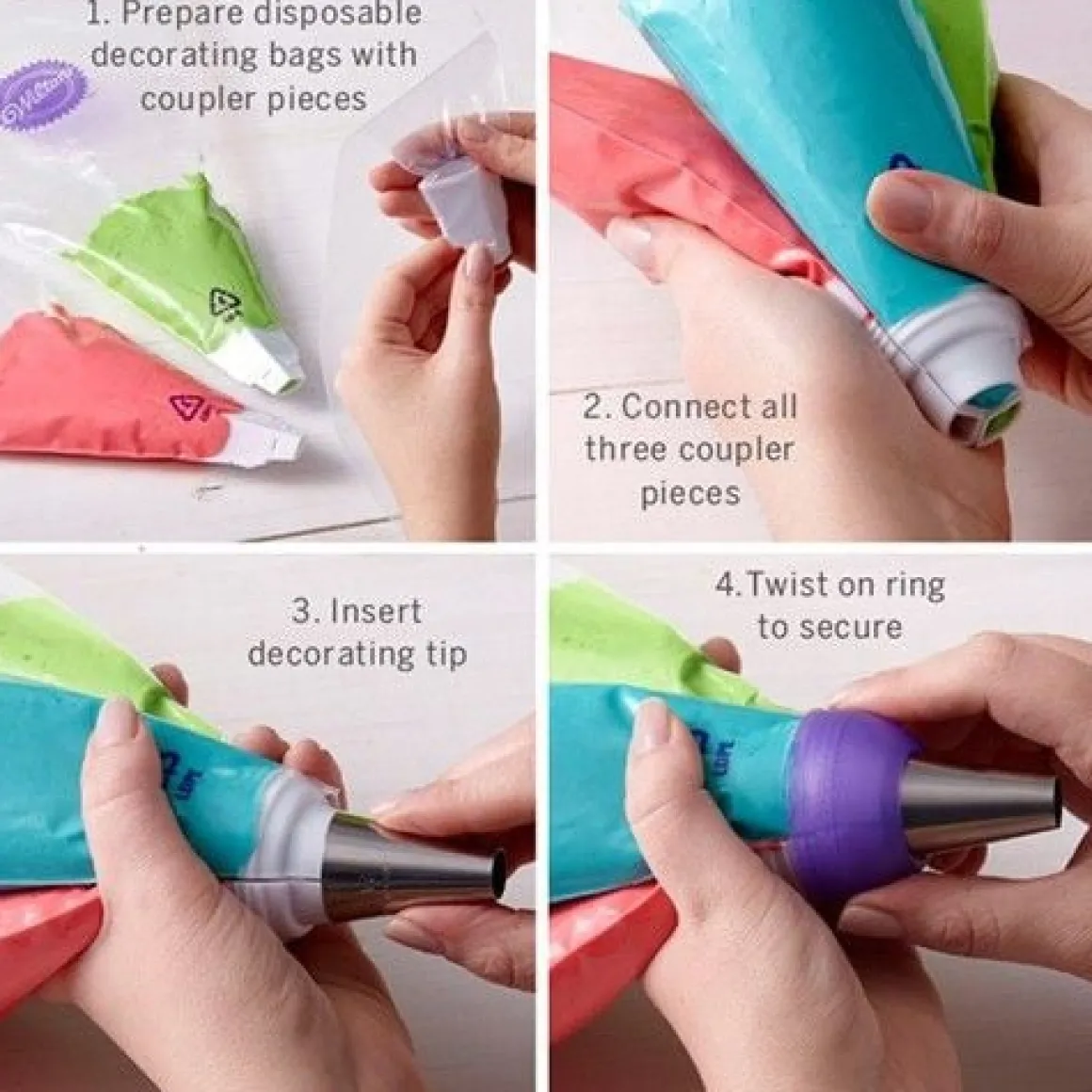 1. Prepare disposable decorating bags with coupler pieces

Wilton

2. Connect all three coupler pieces

3. Insert decorating tip

4. Twist on ring to secure